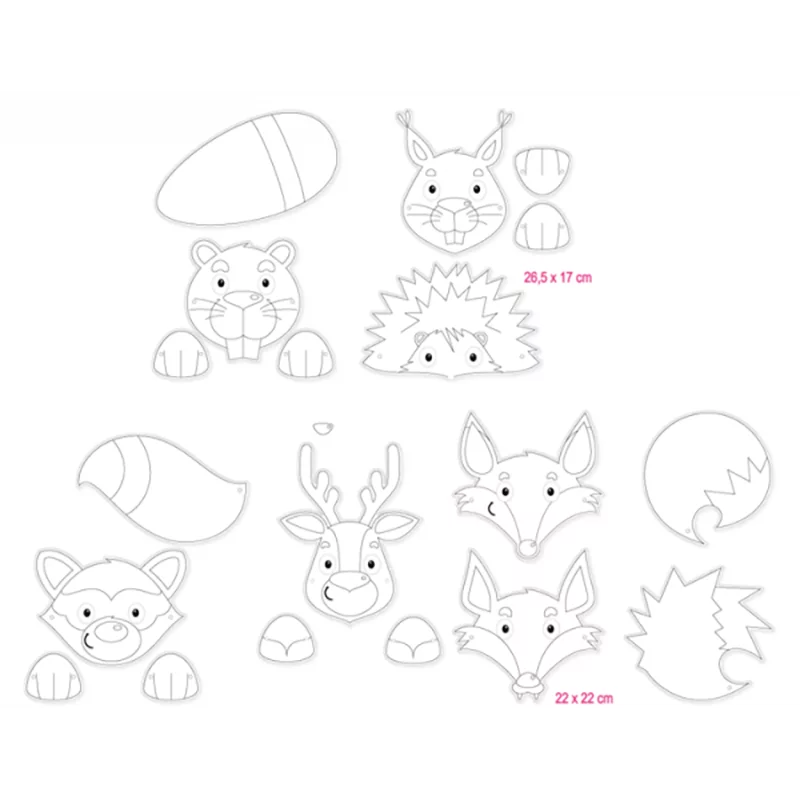 26,5 x 17 cm

22 x 22 cm