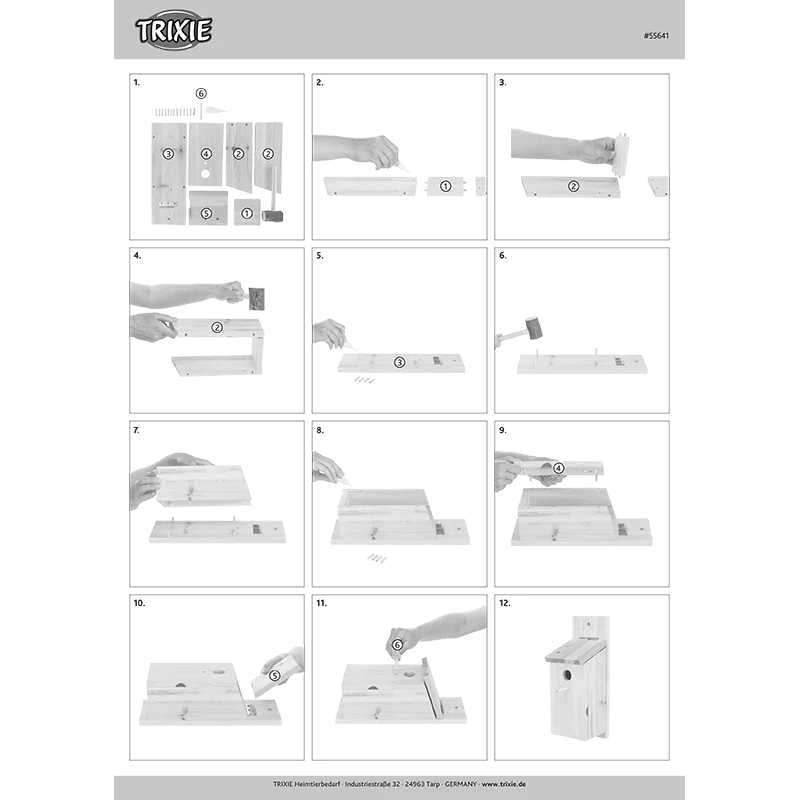 TRIXIE

#55641

1.
6
3
4
2
2
5
1

2.
1

3.
2

4.
2

5.
3

6.

7.

8.

9.
4

10.
5

11.
6

12.

TRIXIE Heimtierbedarf · Industriestraße 32 · 24963 Tarp · GERMANY · www.trixie.de